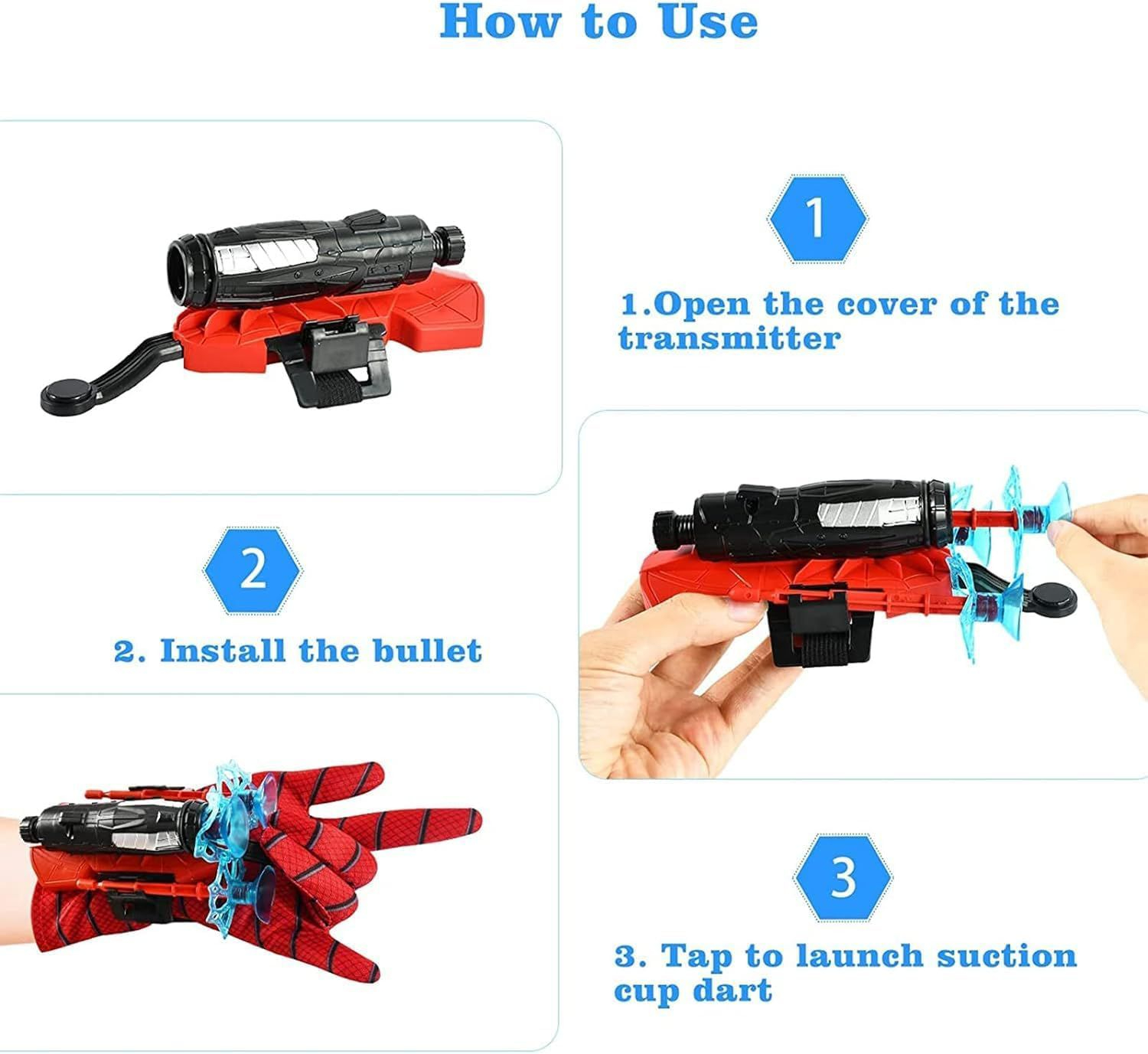 How to Use

1

1.Open the cover of the transmitter

2

2. Install the bullet

3

3. Tap to launch suction cup dart