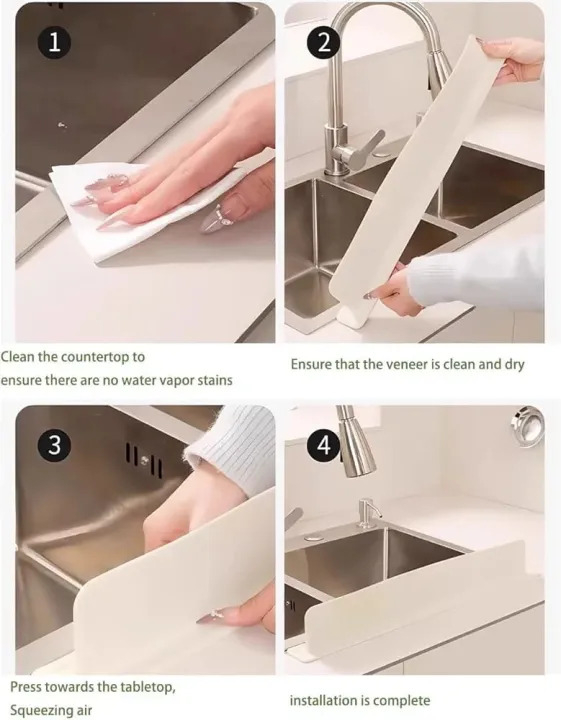 1

Clean the countertop to ensure there are no water vapor stains

2

Ensure that the veneer is clean and dry

3

Press towards the tabletop, Squeezing air

4

installation is complete