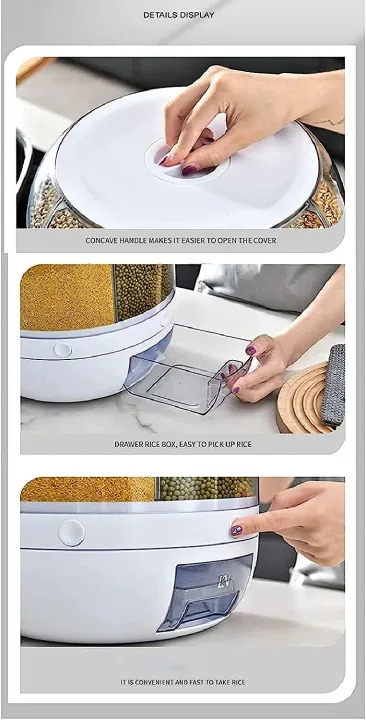 DETAILS DISPLAY

CONCAVE HANDLE MAKES IT EASIER TO OPEN THE COVER

DRAWER RICE BOX, EASY TO PICK UP RICE

IT IS CONVENIENT AND FAST TO TAKE RICE